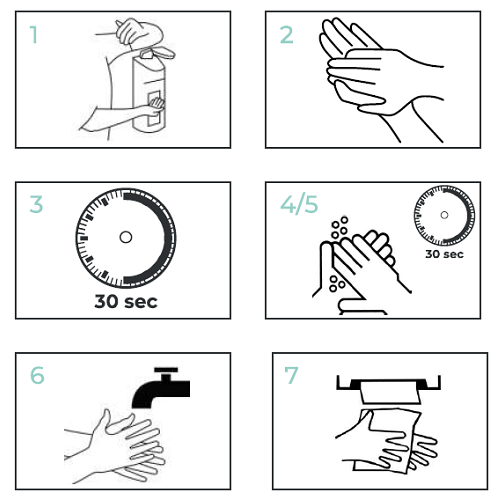 1

2

3

30 sec

4/5

30 sec

6

7